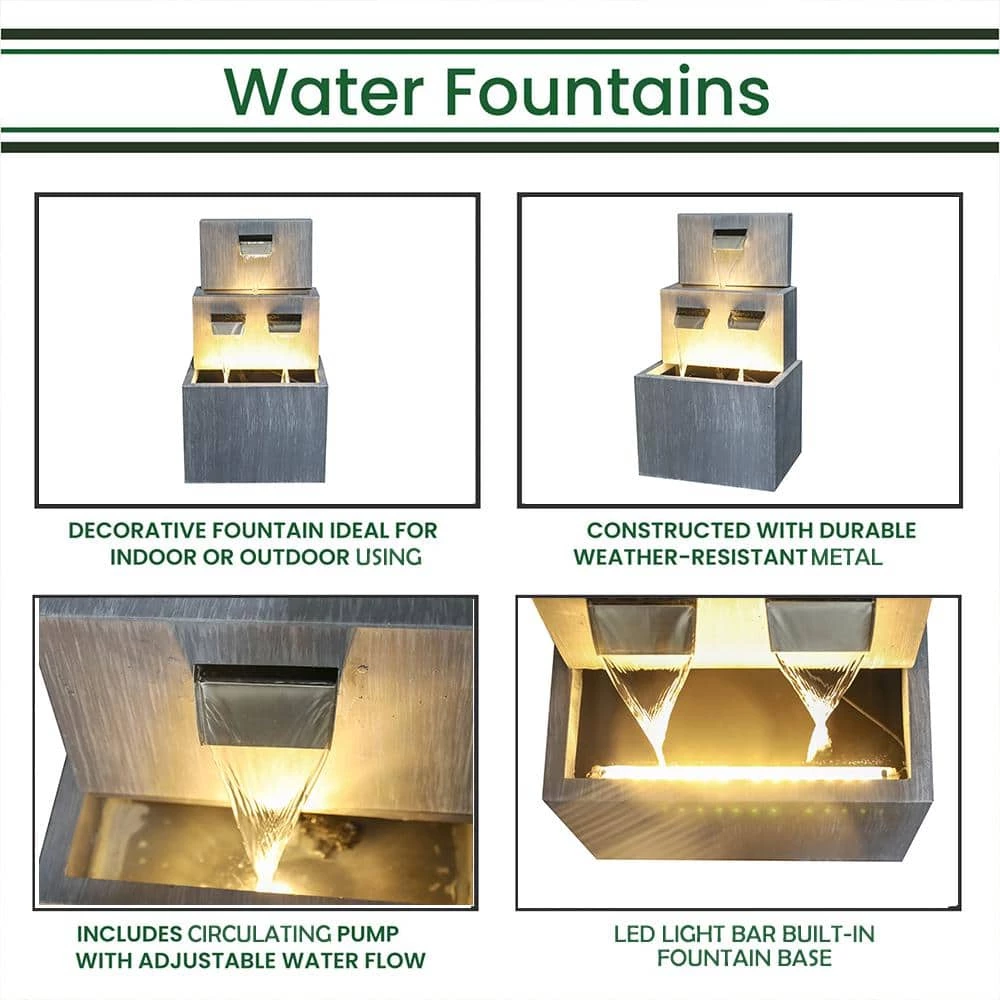 Water Fountains

DECORATIVE FOUNTAIN IDEAL FOR INDOOR OR OUTDOOR USING

CONSTRUCTED WITH DURABLE WEATHER-RESISTANT METAL

INCLUDES CIRCULATING PUMP WITH ADJUSTABLE WATER FLOW

LED LIGHT BAR BUILT-IN FOUNTAIN BASE